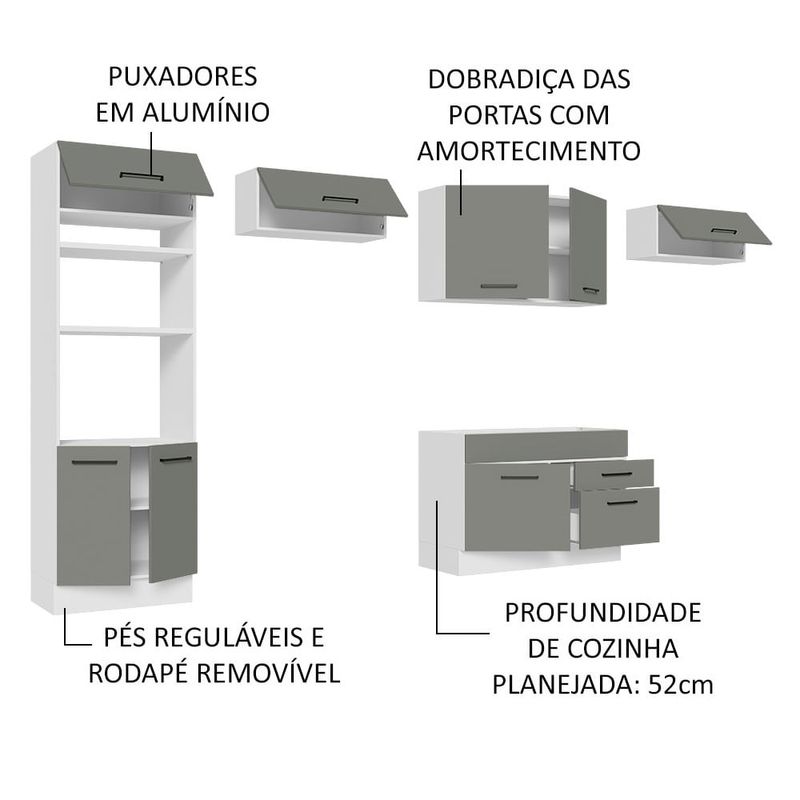 PUXADORES EM ALUMÍNIO

DOBRADIÇA DAS PORTAS COM AMORTECIMENTO

PÉS REGULÁVEIS E RODAPÉ REMOVÍVEL

PROFUNDIDADE DE COZINHA PLANEJADA: 52cm